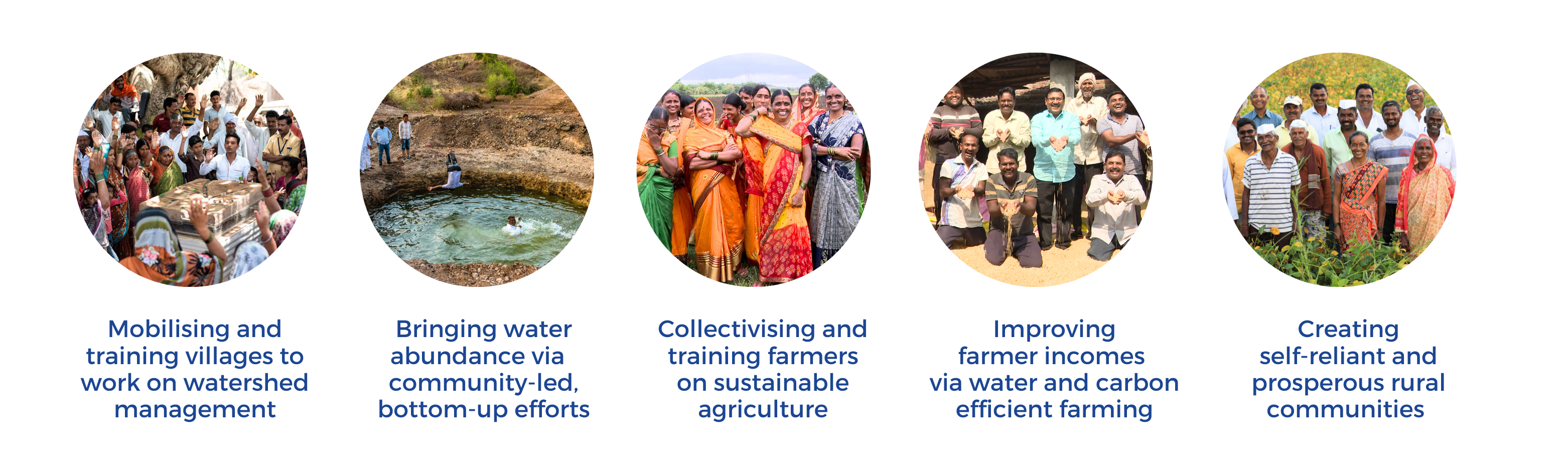 Mobilising and training villages to work on watershed management

Bringing water abundance via community-led, bottom-up efforts

Collectivising and training farmers on sustainable agriculture

Improving farmer incomes via water and carbon efficient farming

Creating self-reliant and prosperous rural communities